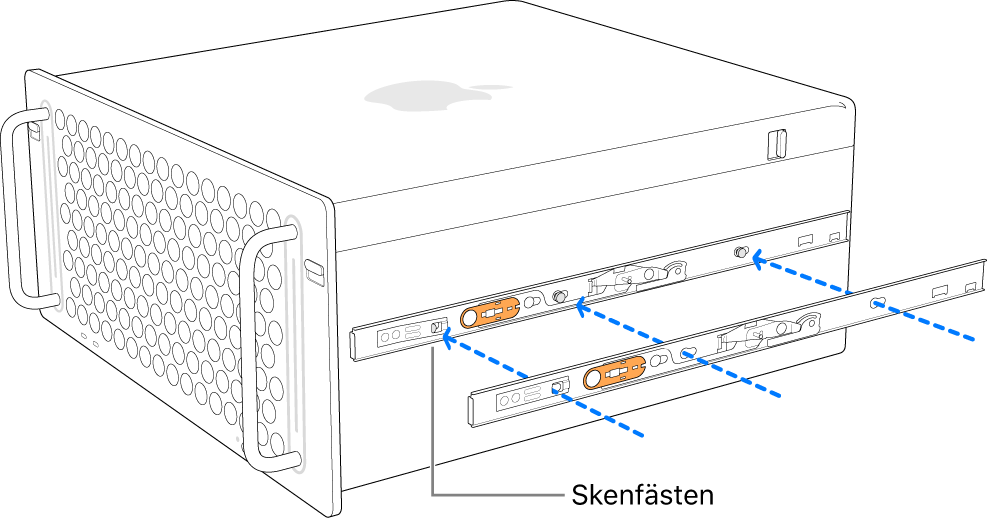 Skenfästen