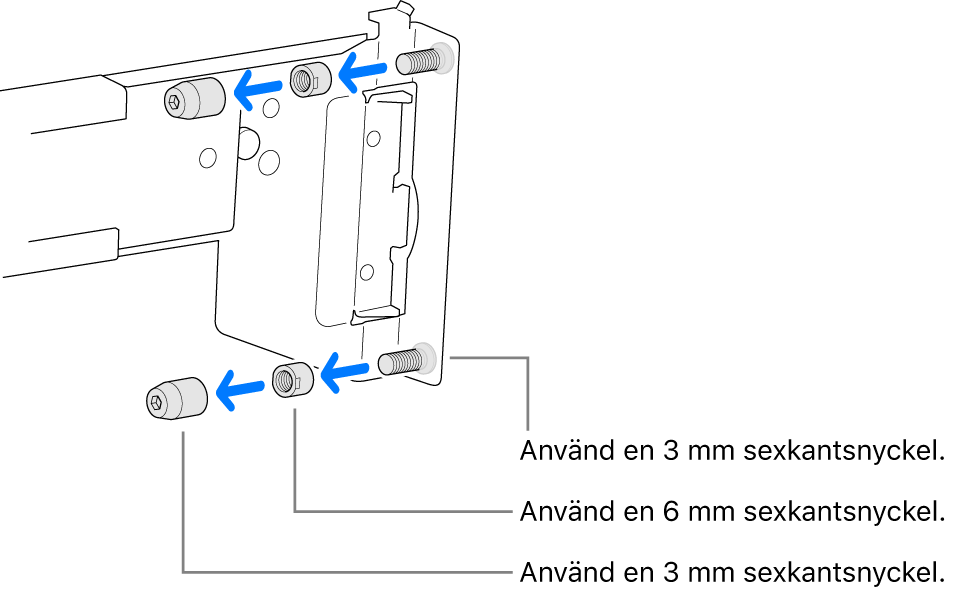 Använd en 3 mm sexkantsnyckel.

Använd en 6 mm sexkantsnyckel.

Använd en 3 mm sexkantsnyckel.