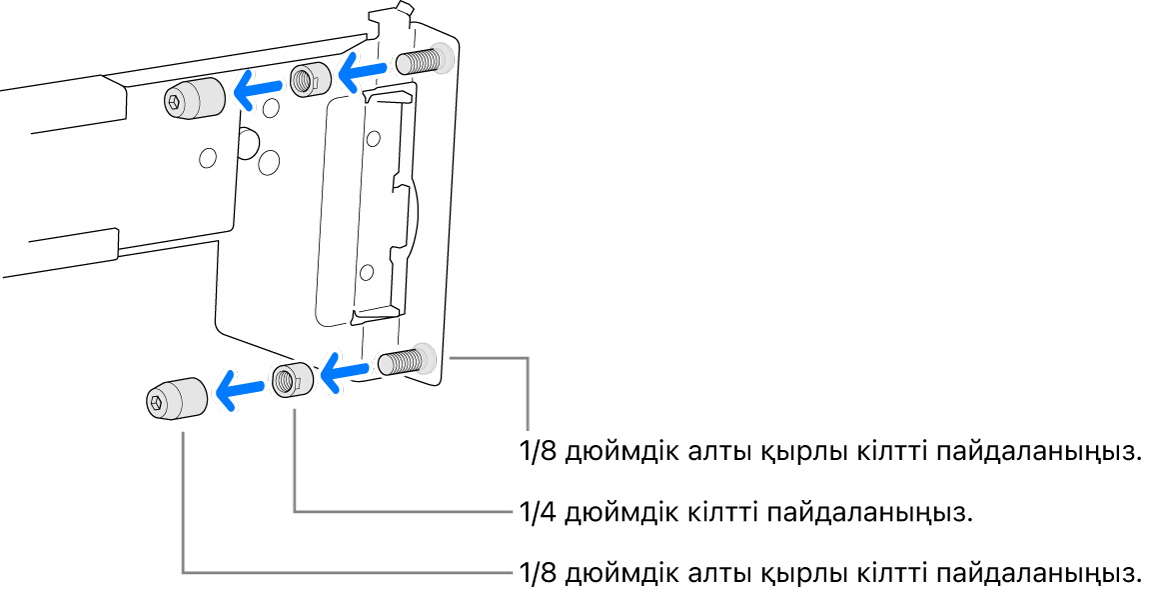 1/8 дюймдік алты қырлы кілтті пайдаланыңыз.

1/4 дюймдік кілтті пайдаланыңыз.

1/8 дюймдік алты қырлы кілтті пайдаланыңыз.