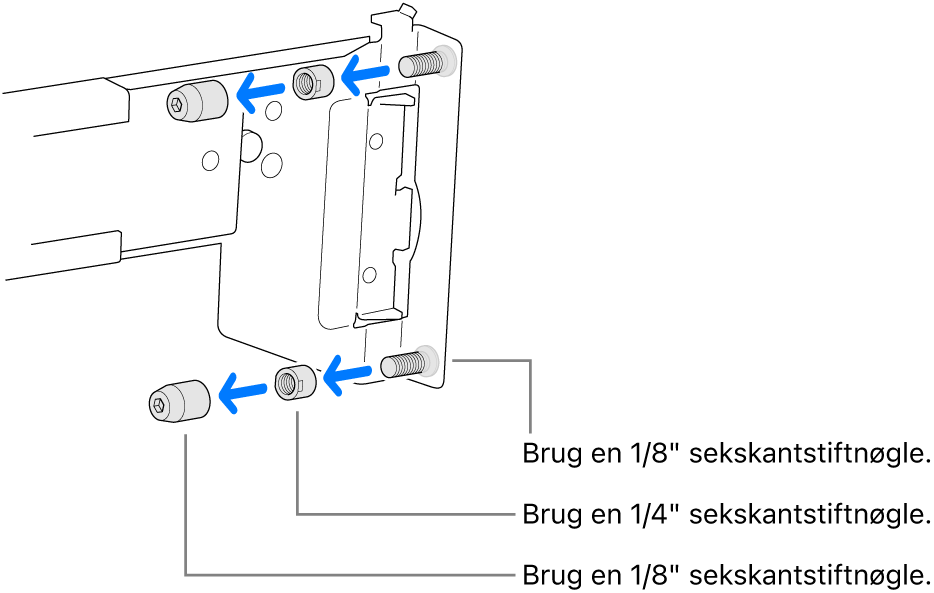 Brug en 1/8" sekskantstiftnøgle.

Brug en 1/4" sekskantstiftnøgle.

Brug en 1/8" sekskantstiftnøgle.