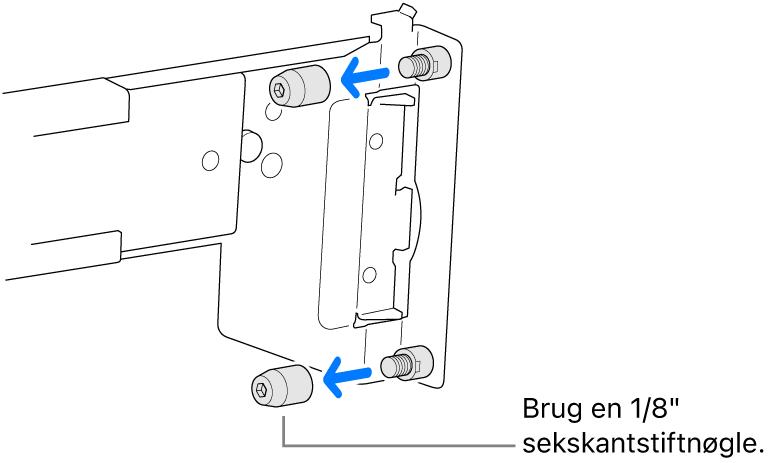 Brug en 1/8" sekskantstiftnøgle.