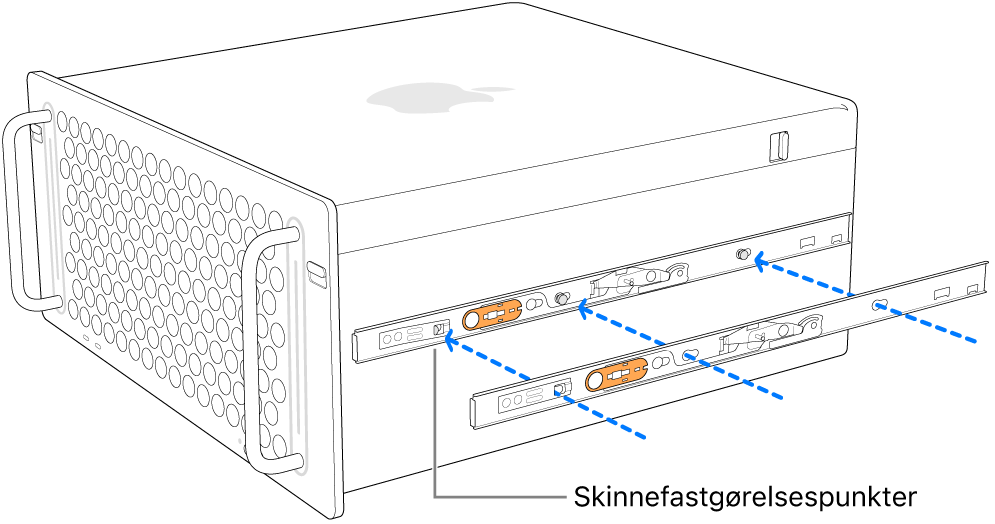 Skinnefastgørelsespunkter