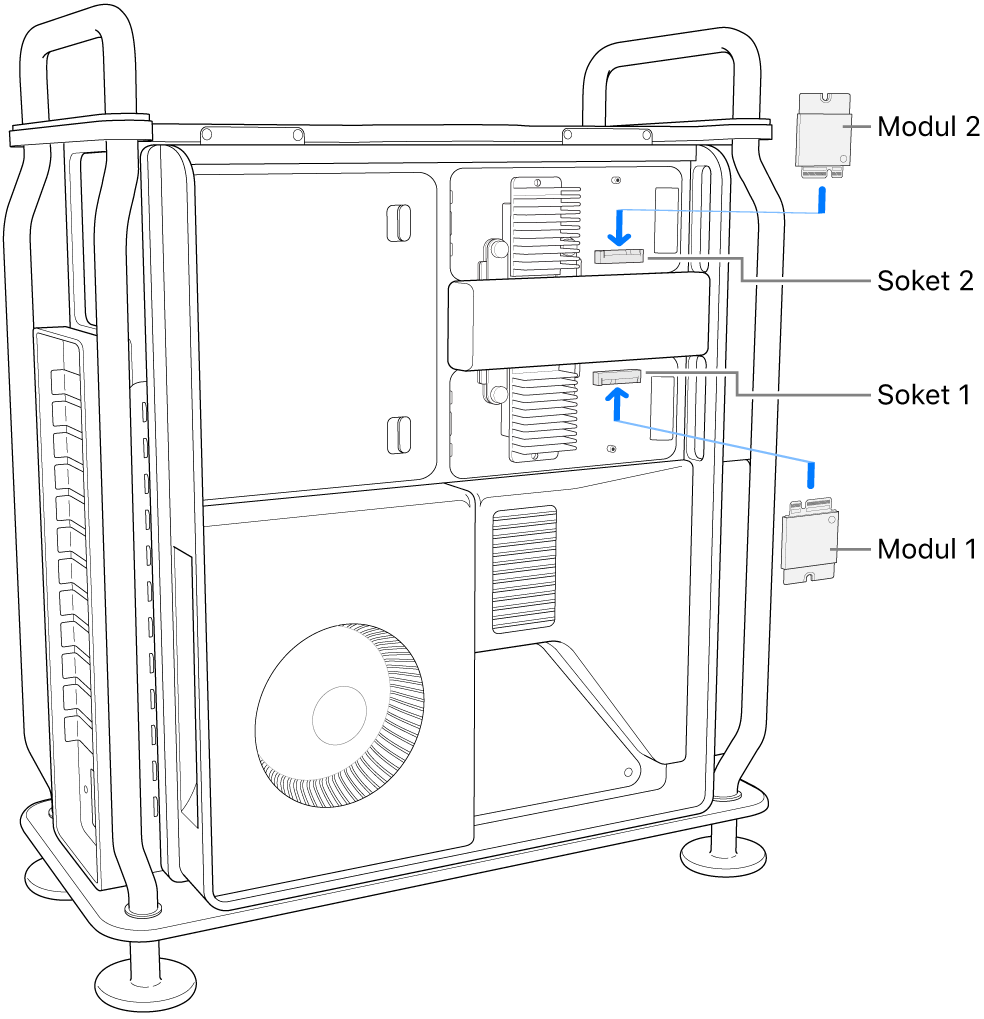 Modul 2
Soket 2
Soket 1
Modul 1