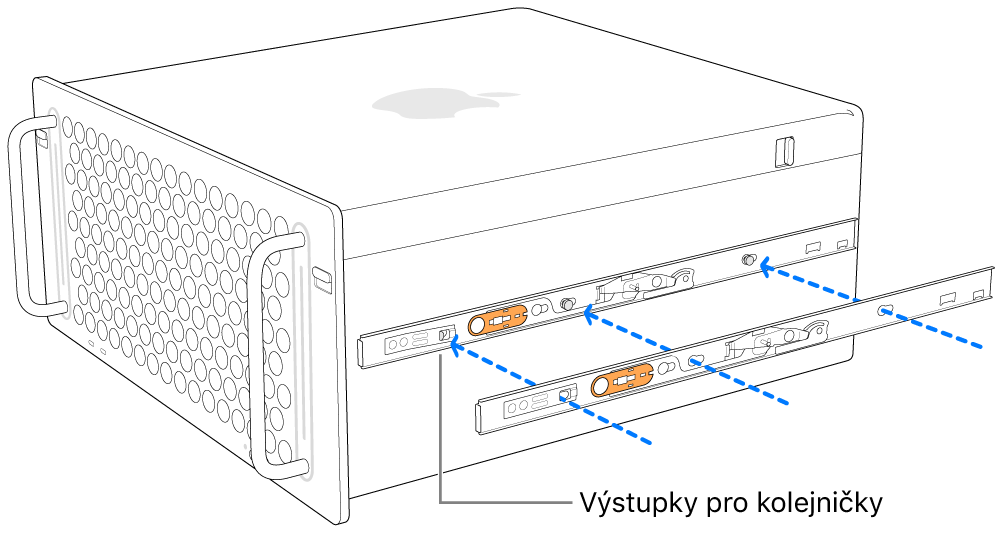 Výstupky pro kolejničky