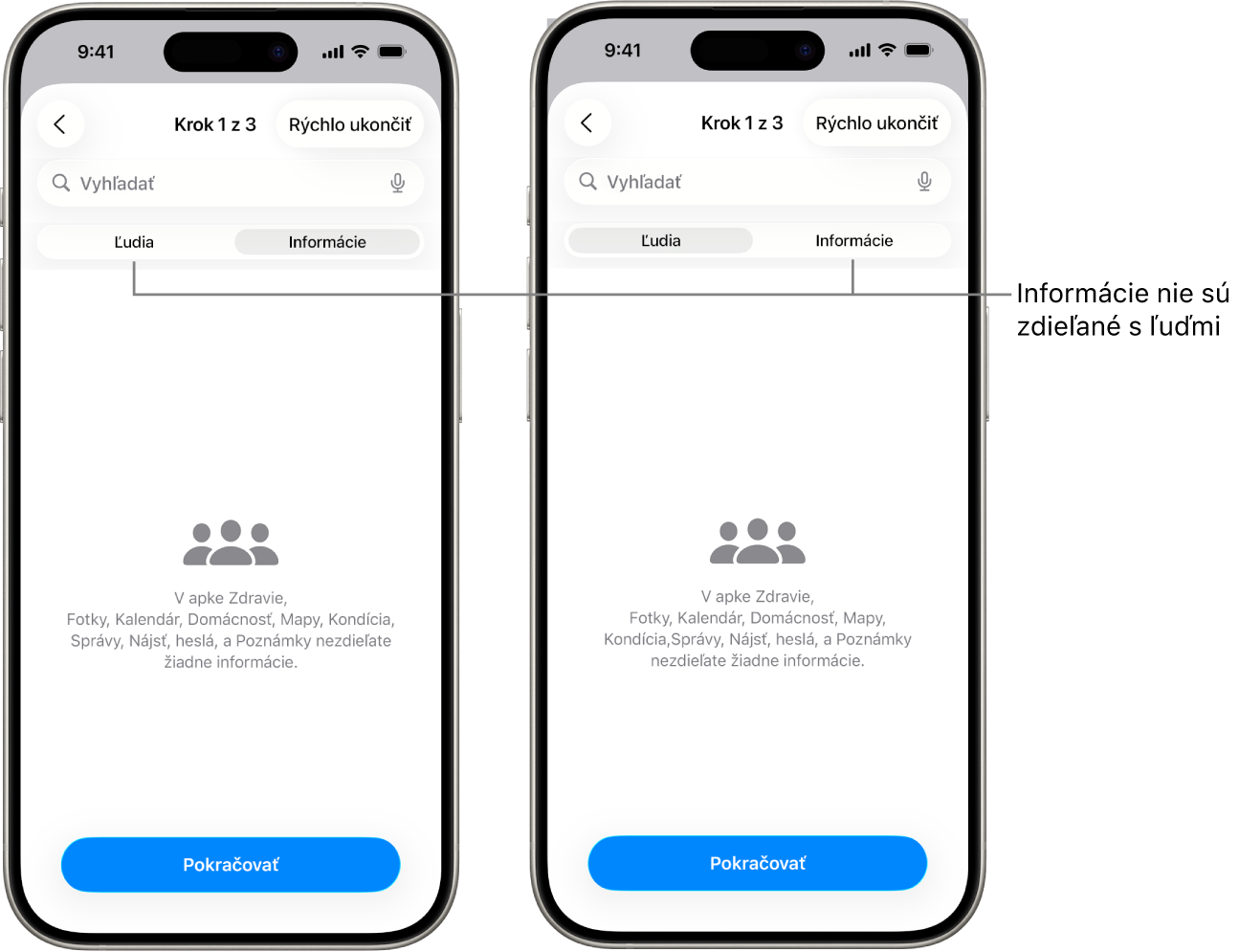 9:41

Krok 1 z 3

Rýchlo ukončiť

Vyhľadať

Ľudia

Informácie

V apke Zdravie, Fotky, Kalendár, Domácnosť, Mapy, Kondícia, Správy, Nájsť, heslá, a Poznámky nezdieľate žiadne informácie.

Pokračovať

9:41

Krok 1 z 3

Rýchlo ukončiť

Vyhľadať

Ľudia

Informácie

V apke Zdravie, Fotky, Kalendár, Domácnosť, Mapy, Kondícia,Správy, Nájsť, heslá, a Poznámky nezdieľate žiadne informácie.

Pokračovať

Informácie nie sú zdieľané s ľuďmi