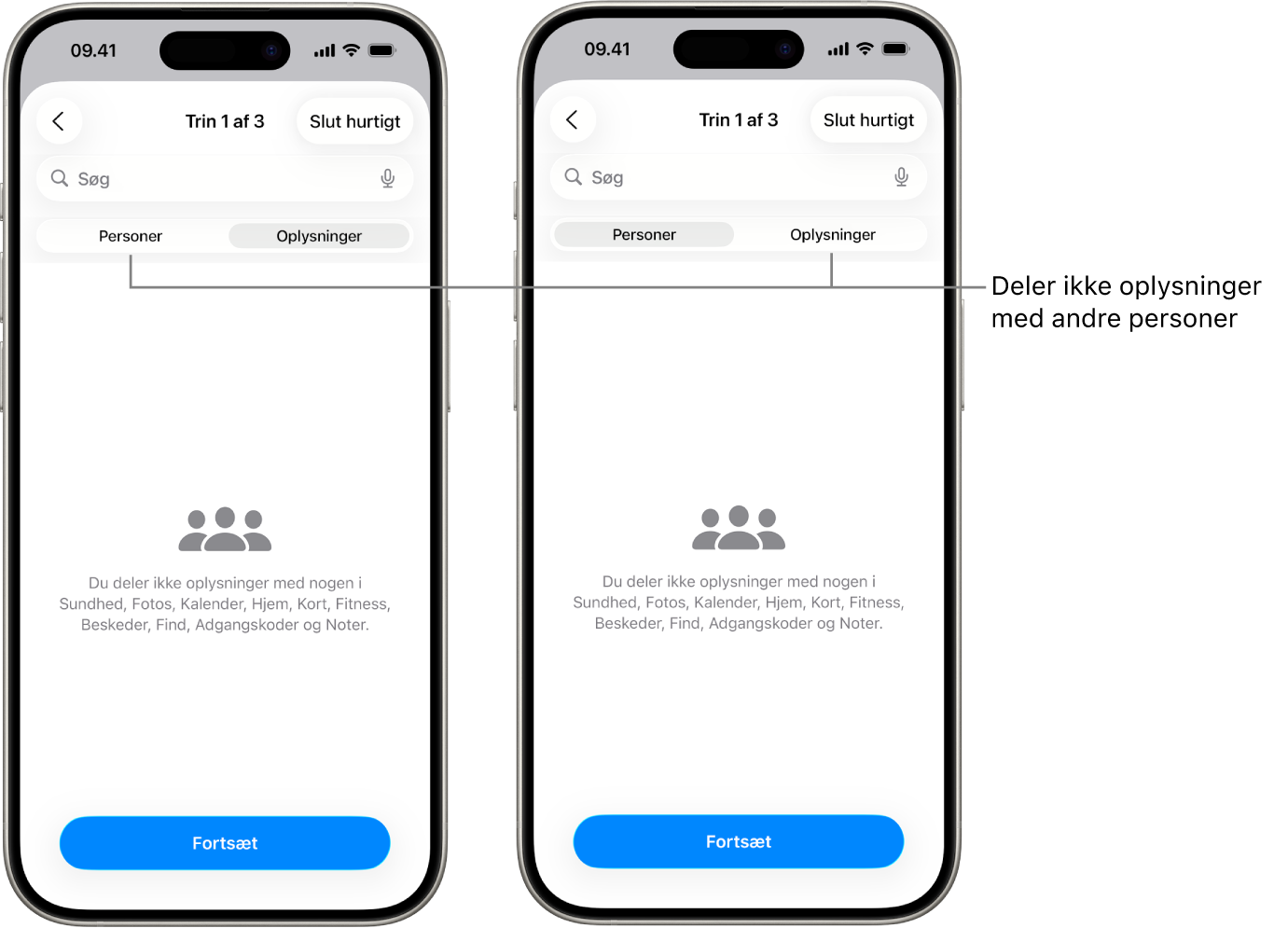 09.41

Trin 1 af 3

Slut hurtigt

Søg

Personer

Oplysninger

Du deler ikke oplysninger med nogen i Sundhed, Fotos, Kalender, Hjem, Kort, Fitness, Beskeder, Find, Adgangskoder og Noter.

Fortsæt

09.41

Trin 1 af 3

Slut hurtigt

Søg

Personer

Oplysninger

Du deler ikke oplysninger med nogen i Sundhed, Fotos, Kalender, Hjem, Kort, Fitness, Beskeder, Find, Adgangskoder og Noter.

Fortsæt

Deler ikke oplysninger med andre personer