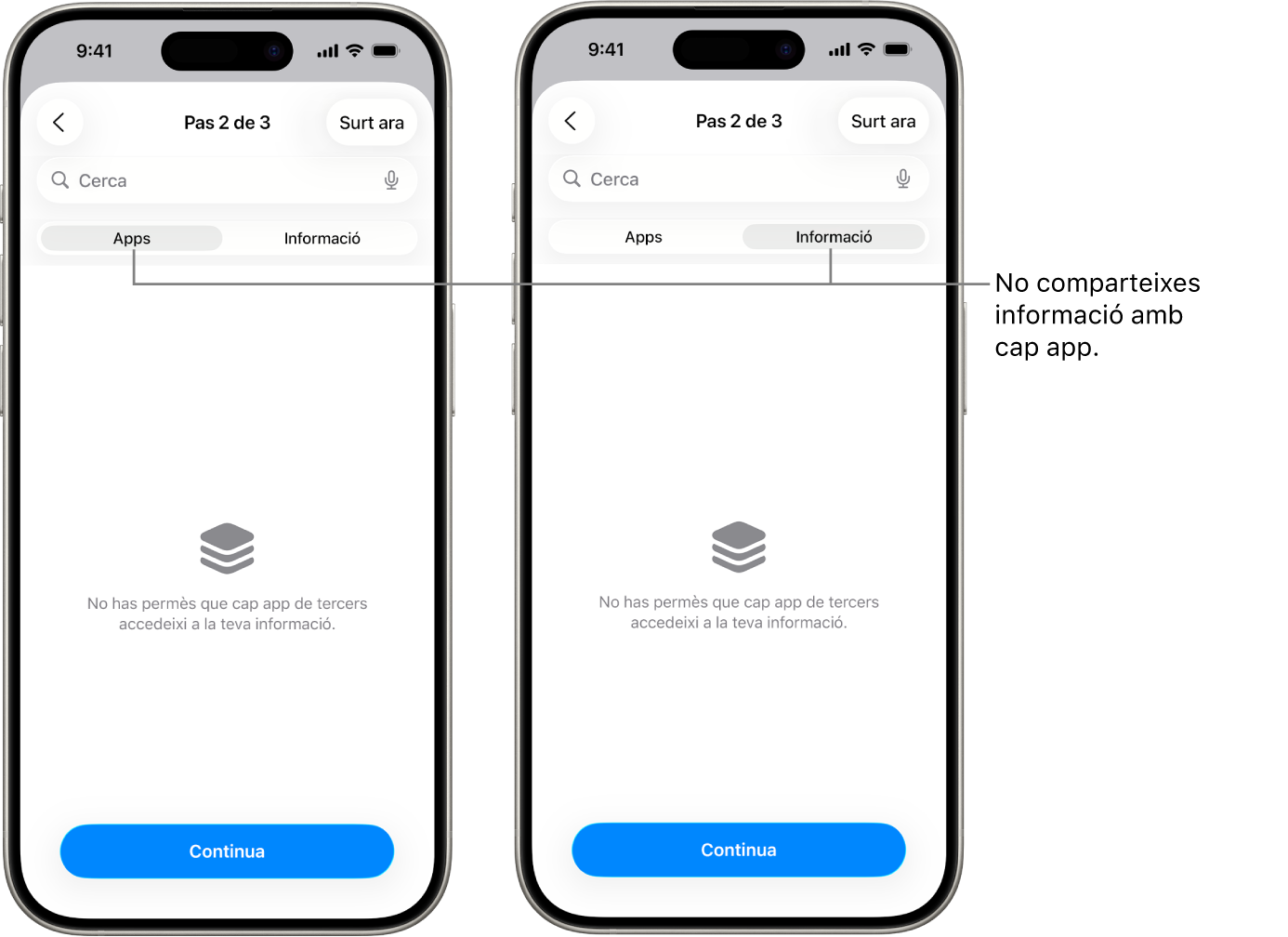 9:41

Pas 2 de 3

Surt ara

Cerca

Apps

Informació

No has permès que cap app de tercers accedeixi a la teva informació.

Continua

9:41

Pas 2 de 3

Surt ara

Cerca

Apps

Informació

No has permès que cap app de tercers accedeixi a la teva informació.

Continua

No comparteixes informació amb cap app.