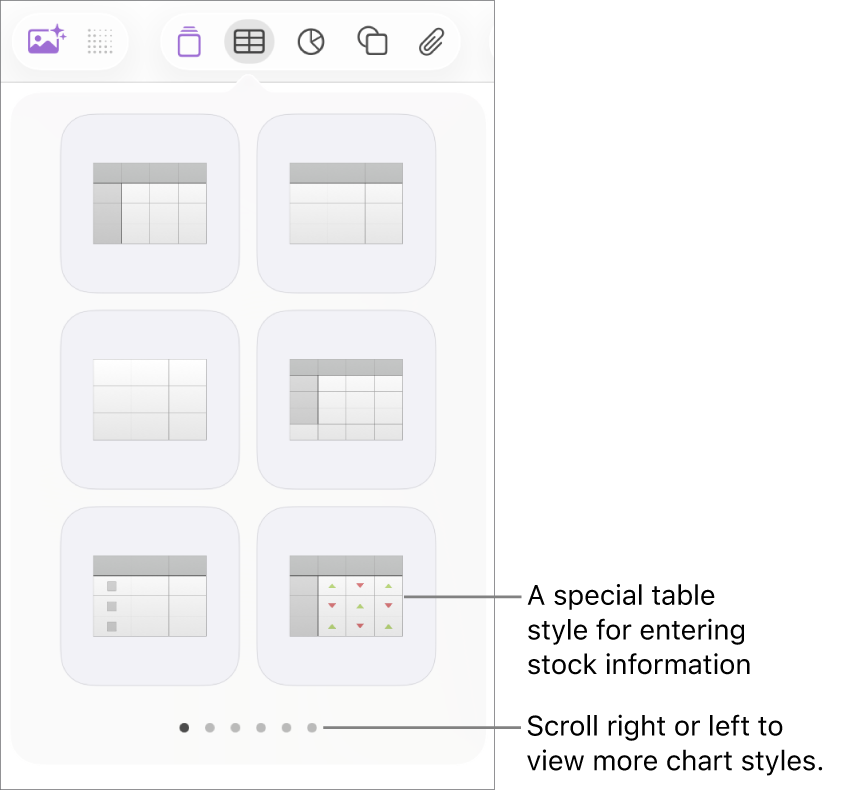 A special table style for entering stock information

Scroll right or left to view more chart styles.