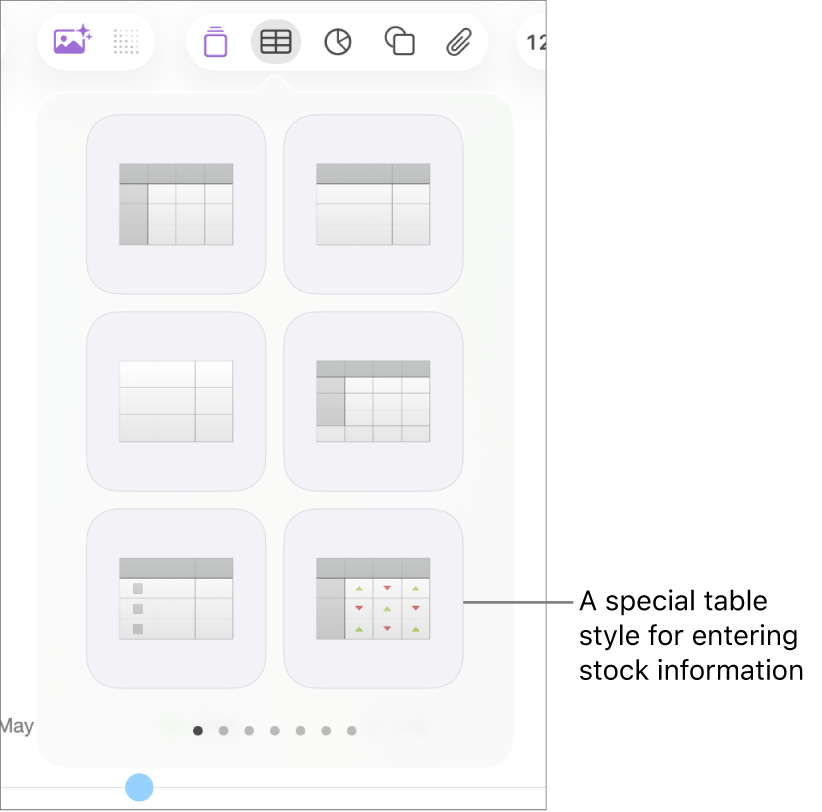 12

A special table style for entering stock information

May