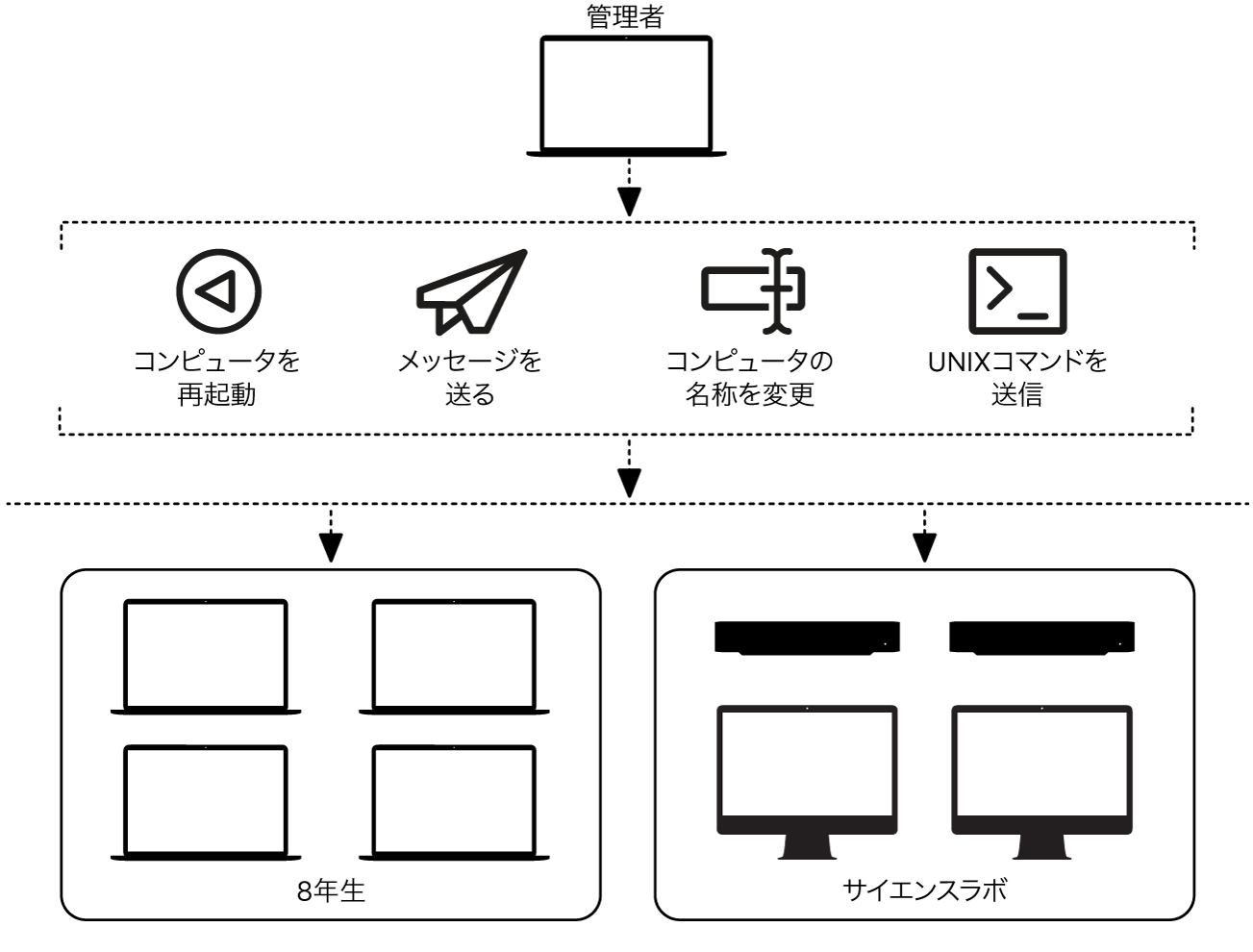 管理者

コンピュータを再起動

メッセージを送る

コンピュータの名称を変更

UNIXコマンドを送信

8年生

サイエンスラボ