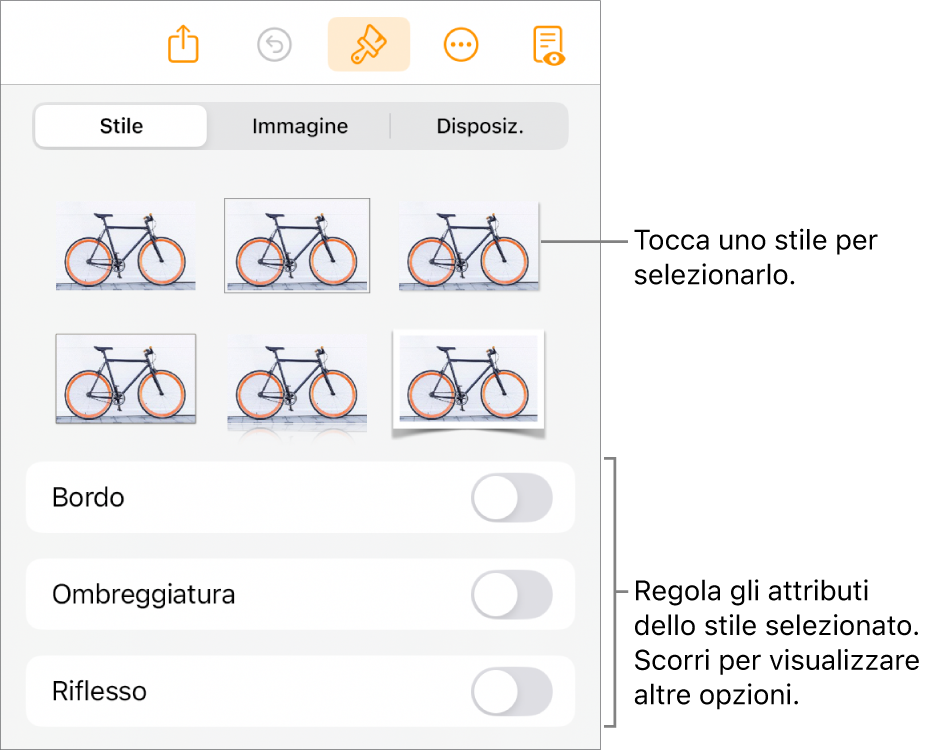 Stile
Immagine
Disposiz.

Tocca uno stile per selezionarlo.

Bordo

Ombreggiatura

Riflesso

Regola gli attributi dello stile selezionato. Scorri per visualizzare altre opzioni.