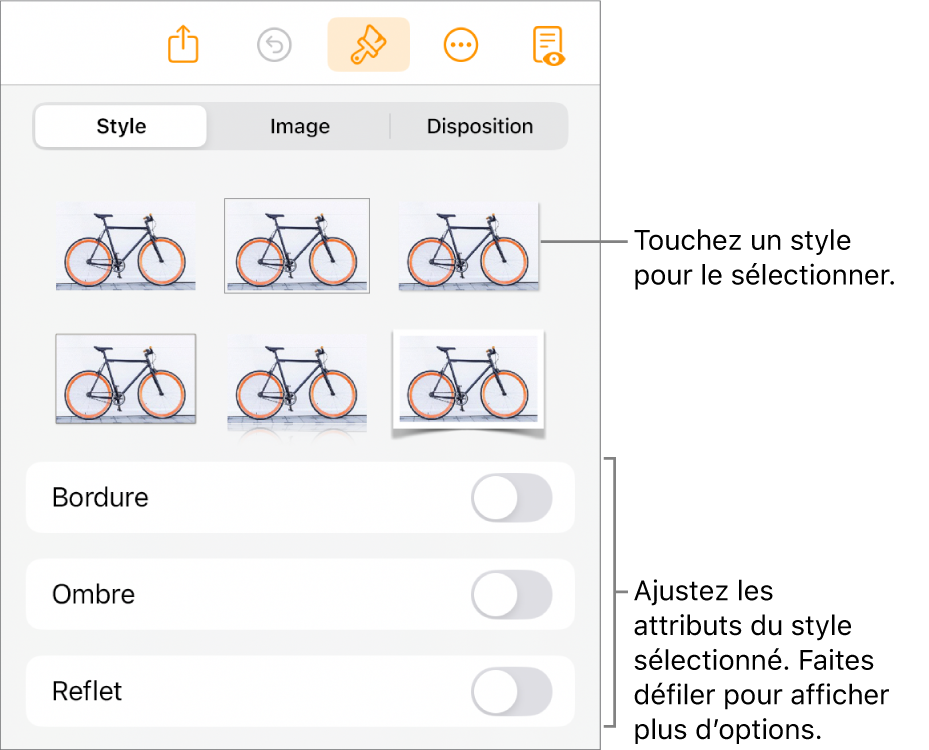 Style

Image

Disposition

Touchez un style pour le sélectionner.

Bordure

Ombre

Reflet

Ajustez les attributs du style sélectionné. Faites défiler pour afficher plus d'options.