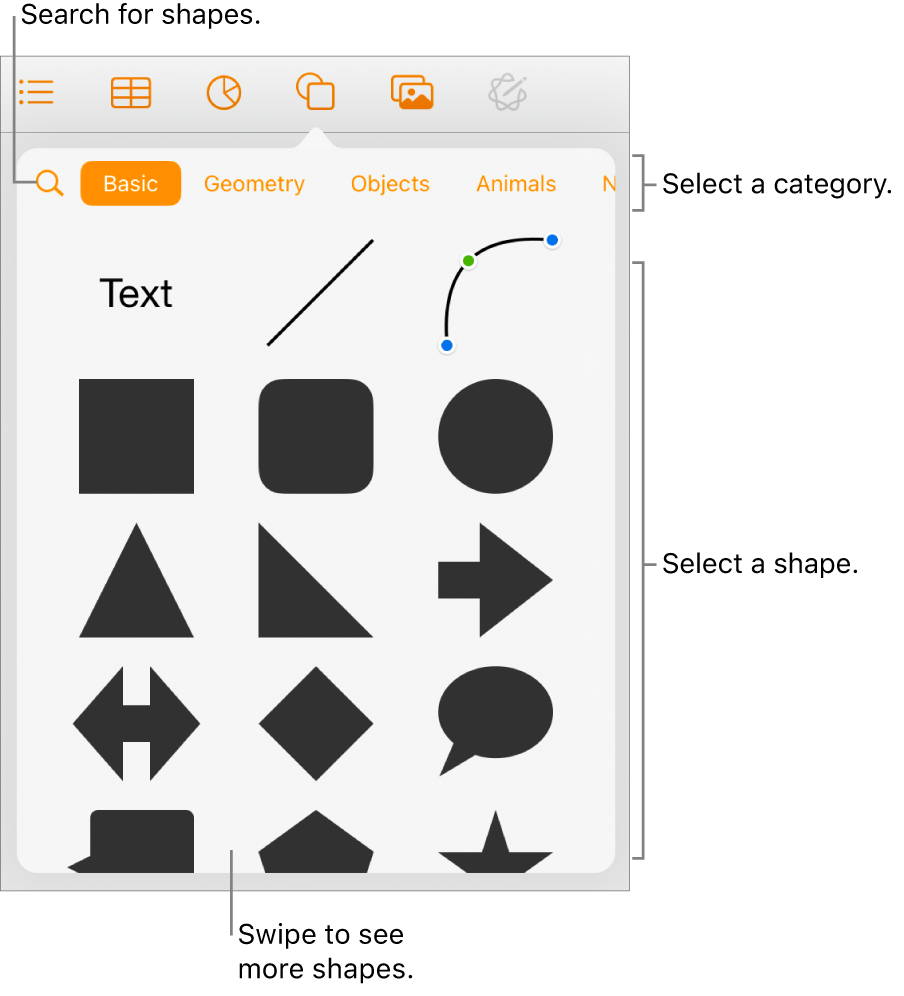 Search for shapes.

Basic Geometry Objects Animals N

Select a category.

Text

Select a shape.

Swipe to see more shapes.