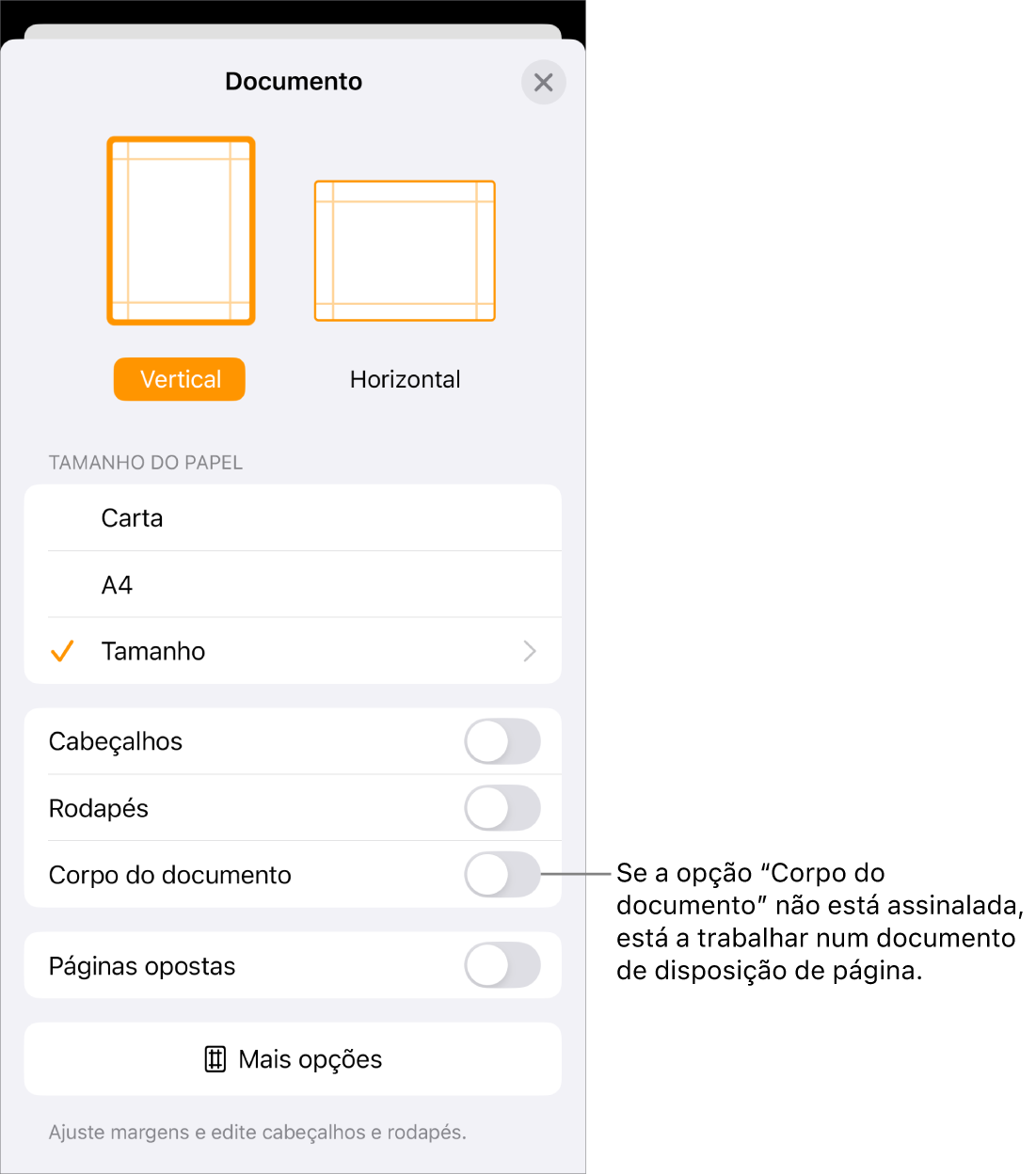 Documento

Vertical

Horizontal

TAMANHO DO PAPEL

Carta

A4

Tamanho

Cabeçalhos

Rodapés

Corpo do documento

Páginas opostas

Mais opções

Ajuste margens e edite cabeçalhos e rodapés.

Se a opção “Corpo do documento” não está assinalada, está a trabalhar num documento de disposição de página.