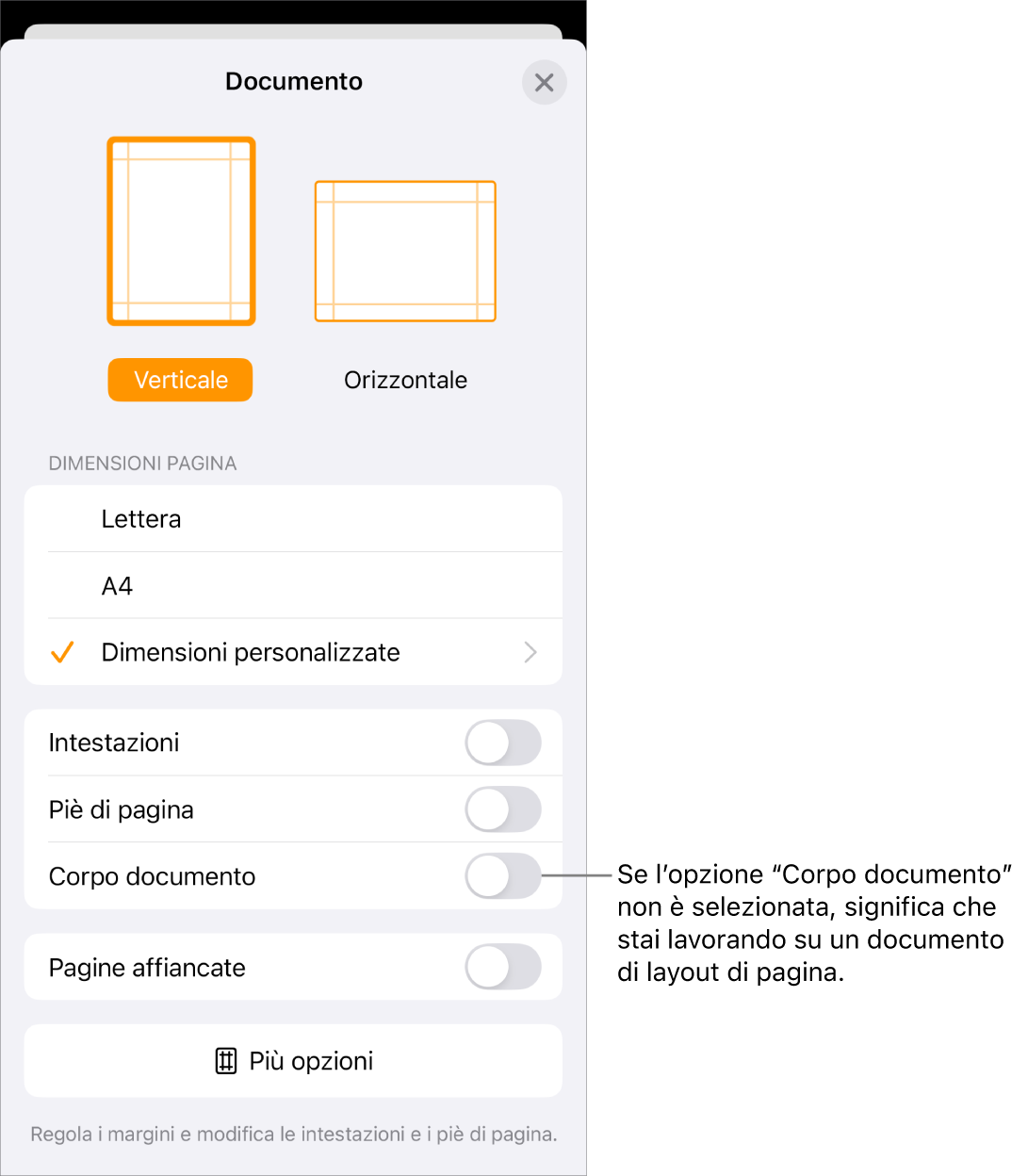 Documento

Verticale

Orizzontale

DIMENSIONI PAGINA

Lettera

A4

Dimensioni personalizzate

Intestazioni

Piè di pagina

Corpo documento

Pagine affiancate

Più opzioni

Regola i margini e modifica le intestazioni e i piè di pagina.

Se l'opzione "Corpo documento" non è selezionata, significa che stai lavorando su un documento di layout di pagina.