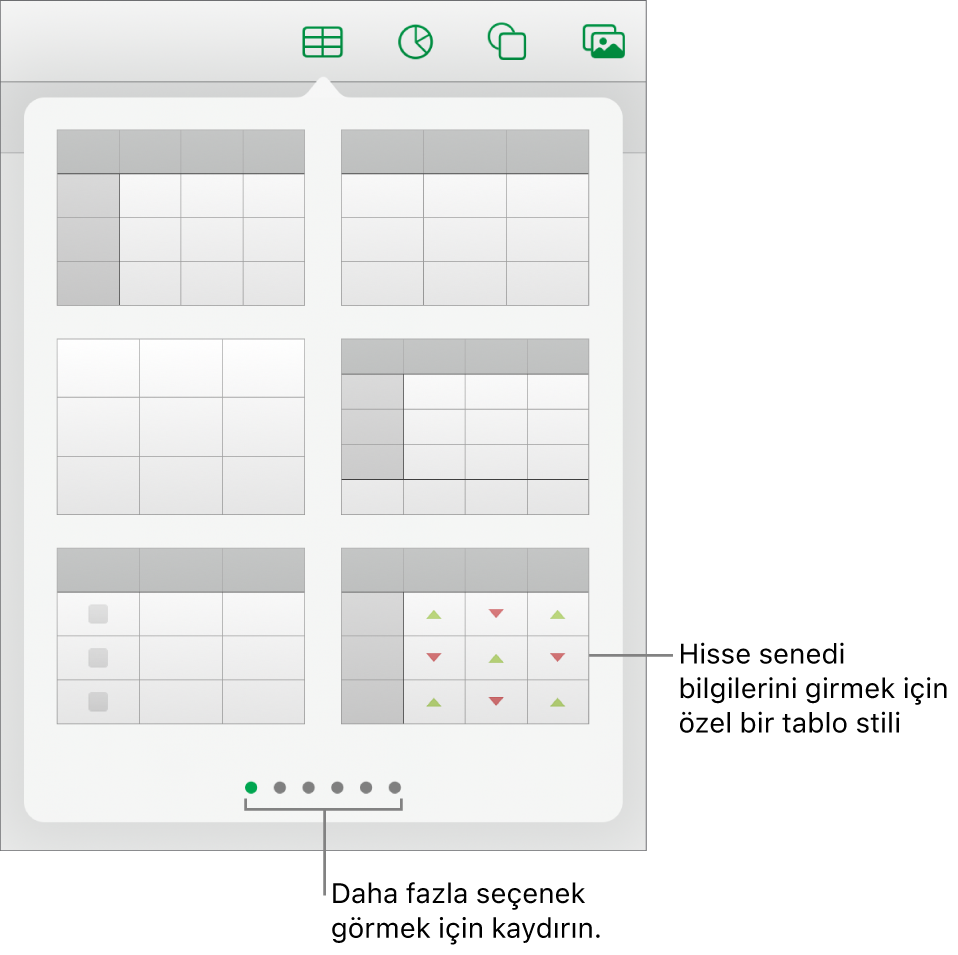 Hisse senedi bilgilerini girmek için özel bir tablo stili

Daha fazla seçenek görmek için kaydırın.