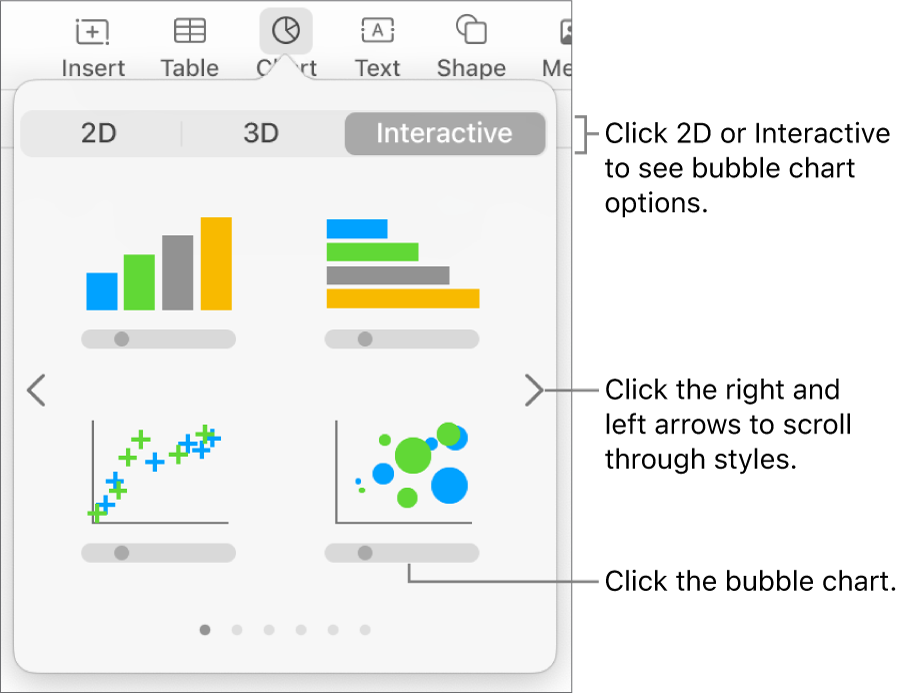 Insert Table Chart Text Shape Me

2D 3D Interactive

Click 2D or Interactive to see bubble chart options.

Click the right and left arrows to scroll through styles.

Click the bubble chart.