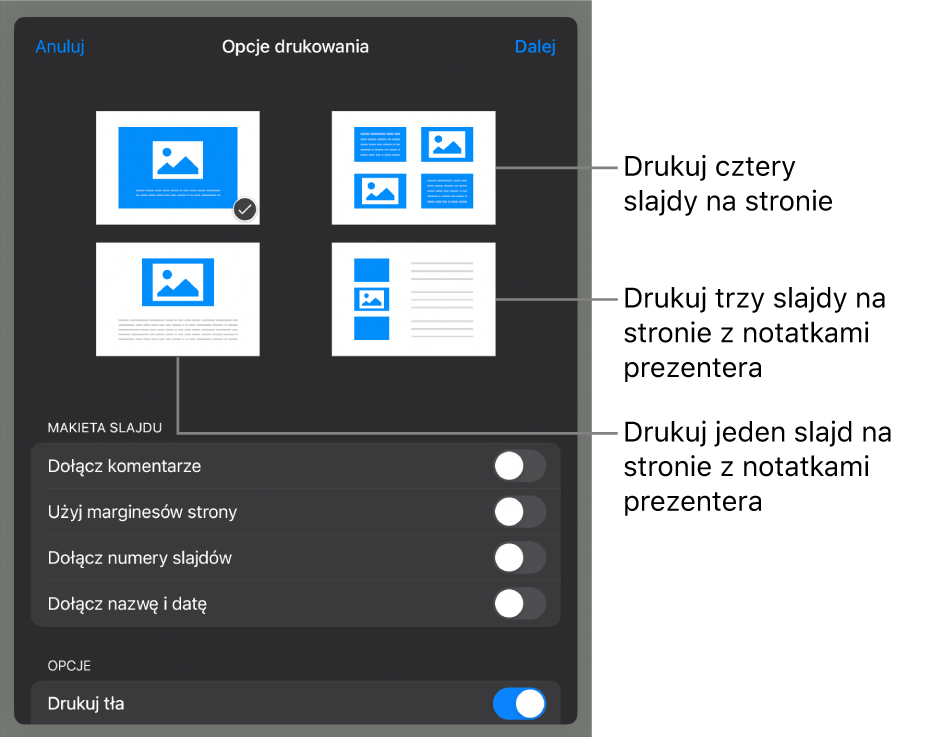 Anuluj
Opcje drukowania
Dalej

Drukuj cztery slajdy na stronie

Drukuj trzy slajdy na stronie z notatkami prezentera

Drukuj jeden slajd na stronie z notatkami prezentera

MAKIETA SLAJDU
Dołącz komentarze
Użyj marginesów strony
Dołącz numery slajdów
Dołącz nazwę i datę

OPCJE
Drukuj tła