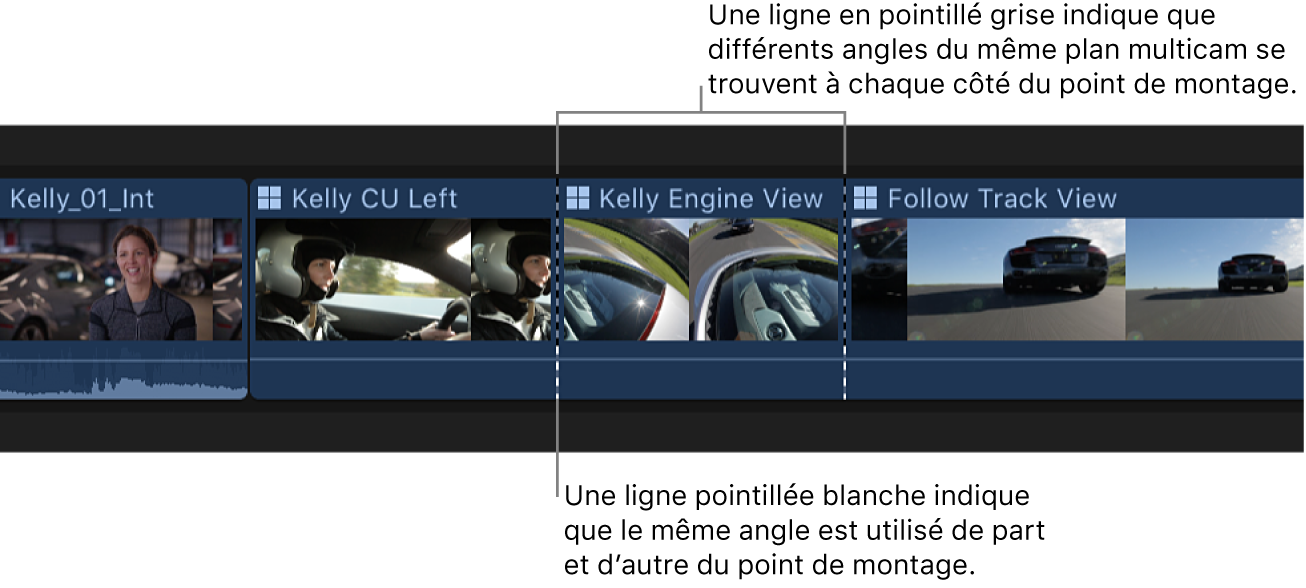 Une ligne en pointillé grise indique que différents angles du même plan multicam se trouvent à chaque côté du point de montage.

Kelly_01_Int

Kelly CU Left

Kelly Engine View

Follow Track View

Une ligne pointillée blanche indique que le même angle est utilisé de part et d’autre du point de montage.