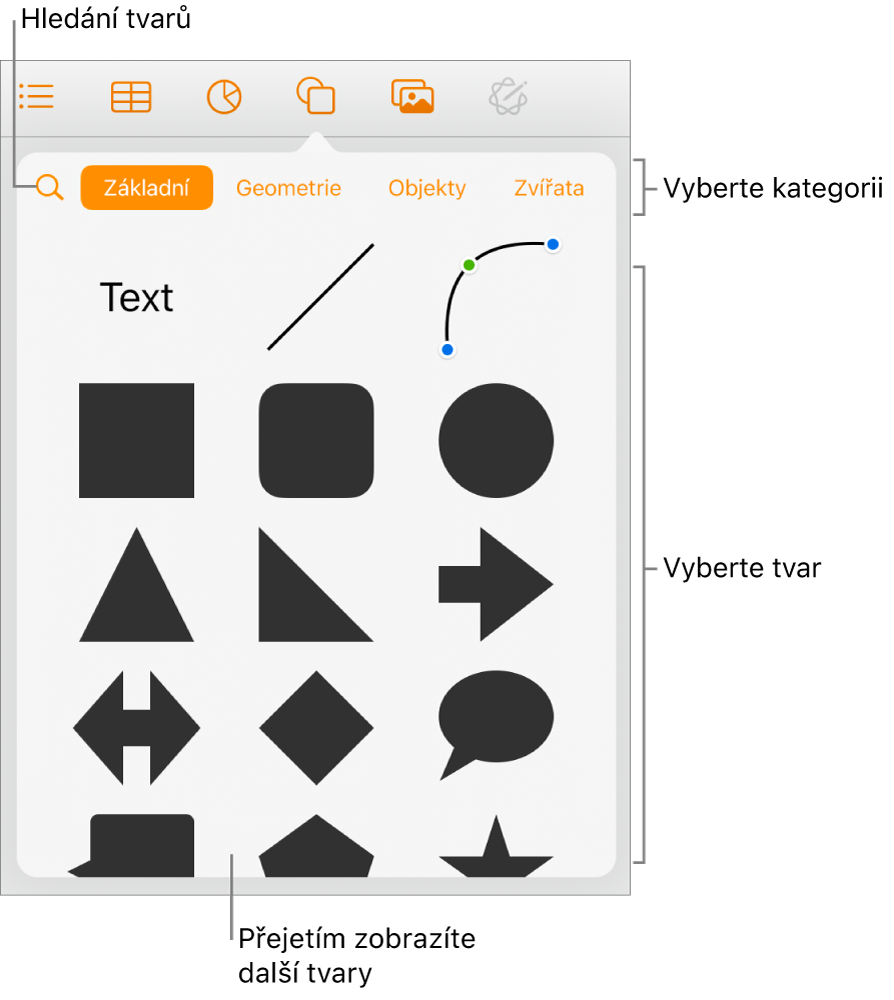 Hledání tvarů

Základní Geometrie Objekty Zvířata

Vyberte kategorii

Text

Vyberte tvar

Přejetím zobrazíte další tvary