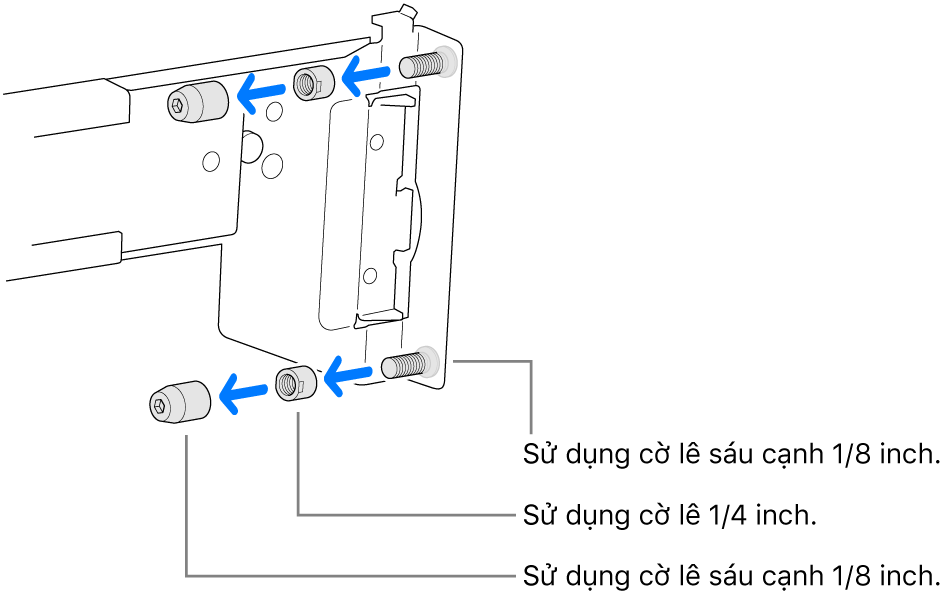 Sử dụng cờ lê sáu cạnh 1/8 inch.
Sử dụng cờ lê 1/4 inch.
Sử dụng cờ lê sáu cạnh 1/8 inch.