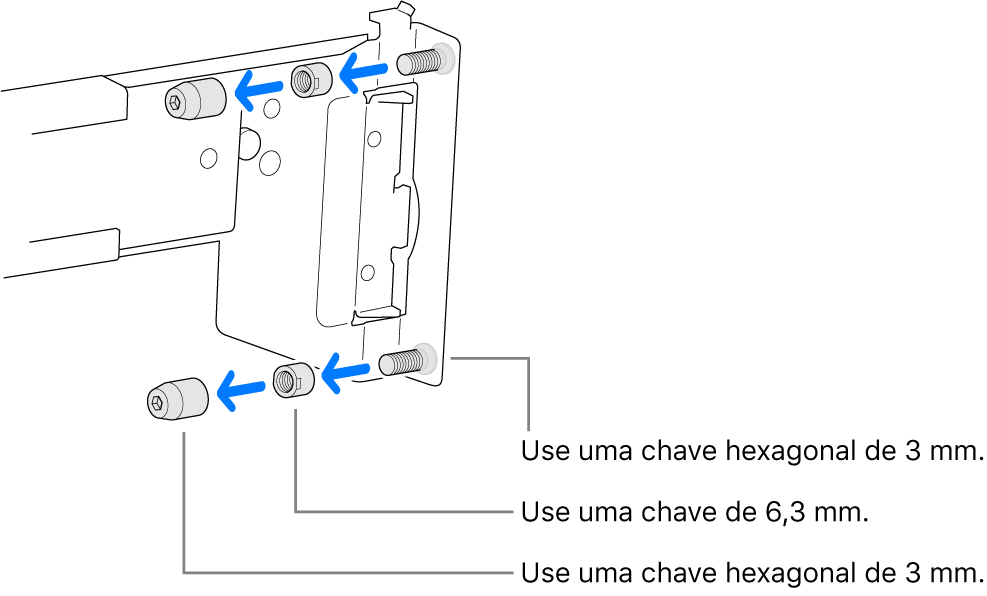 Use uma chave hexagonal de 3 mm.

Use uma chave de 6,3 mm.

Use uma chave hexagonal de 3 mm.