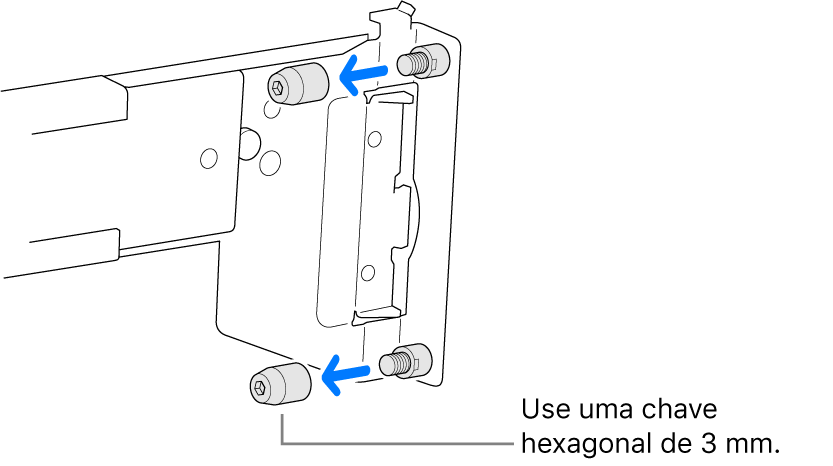 Use uma chave hexagonal de 3 mm.