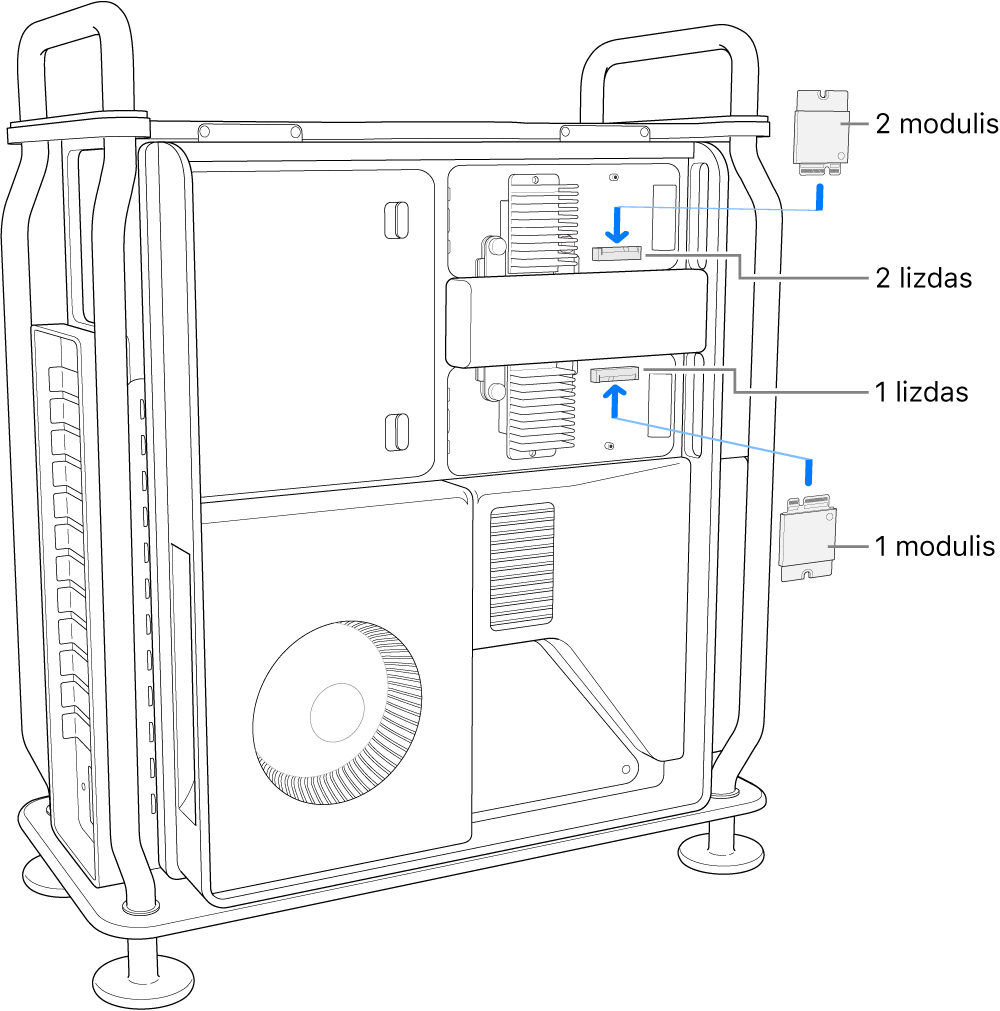 2 modulis

2 lizdas

1 lizdas

1 modulis