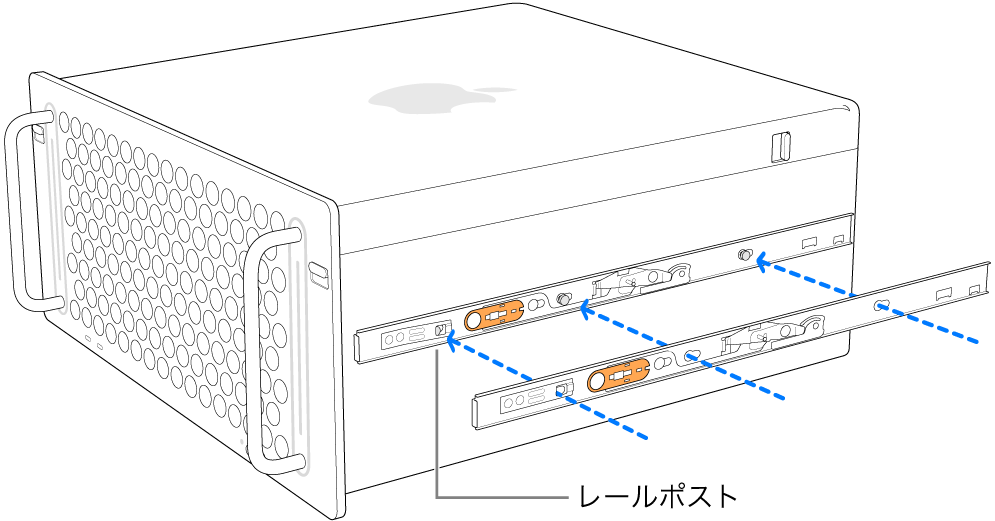 レールポスト