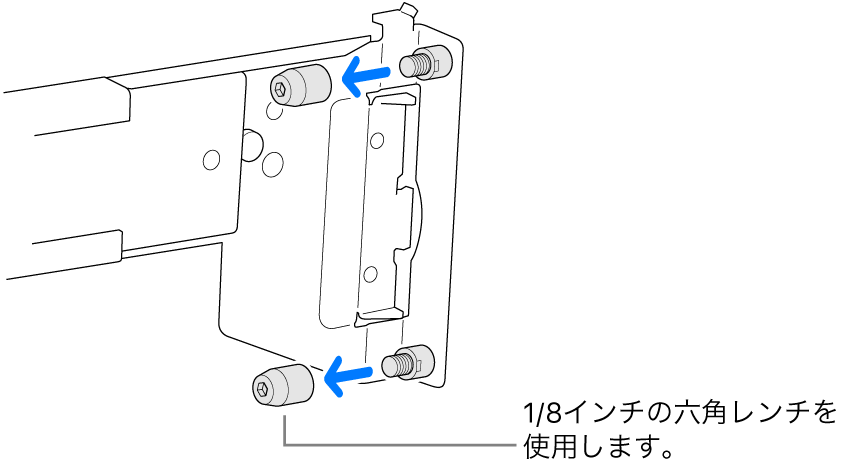 1/8インチの六角レンチを使用します。