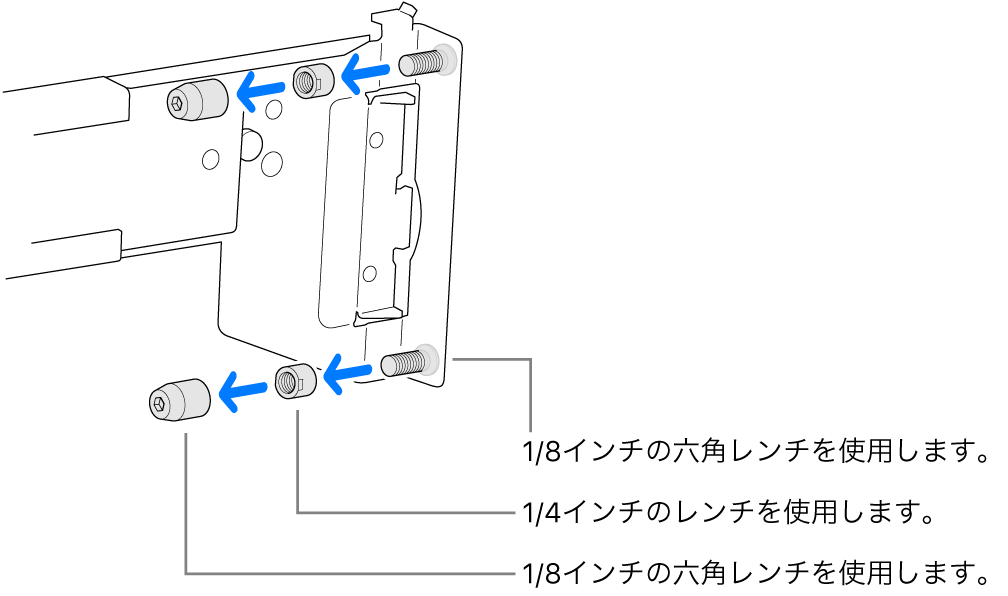 1/8インチの六角レンチを使用します。

1/4インチのレンチを使用します。

1/8インチの六角レンチを使用します。