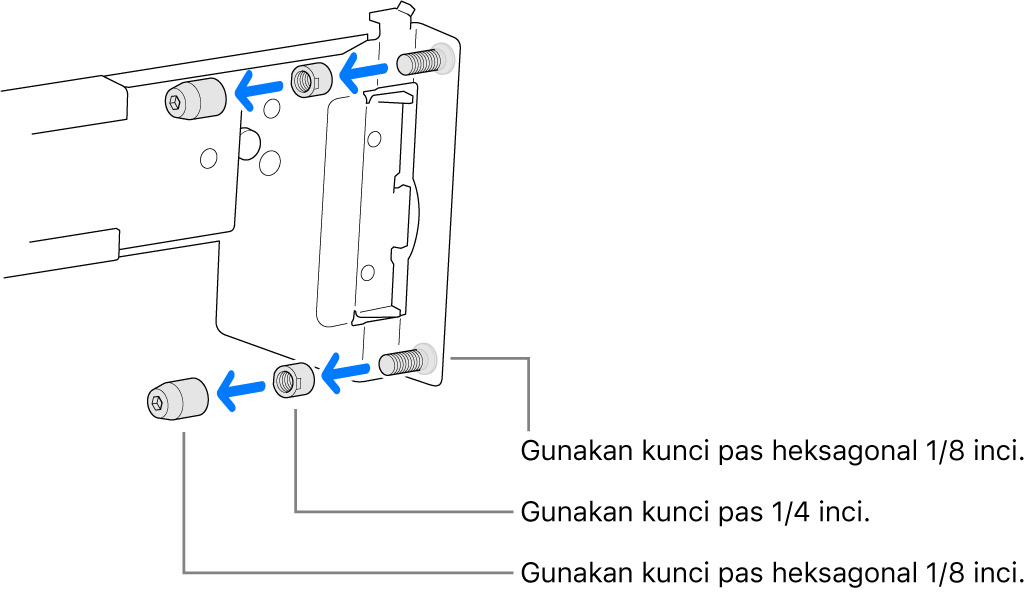 Gunakan kunci pas heksagonal 1/8 inci.

Gunakan kunci pas 1/4 inci.

Gunakan kunci pas heksagonal 1/8 inci.