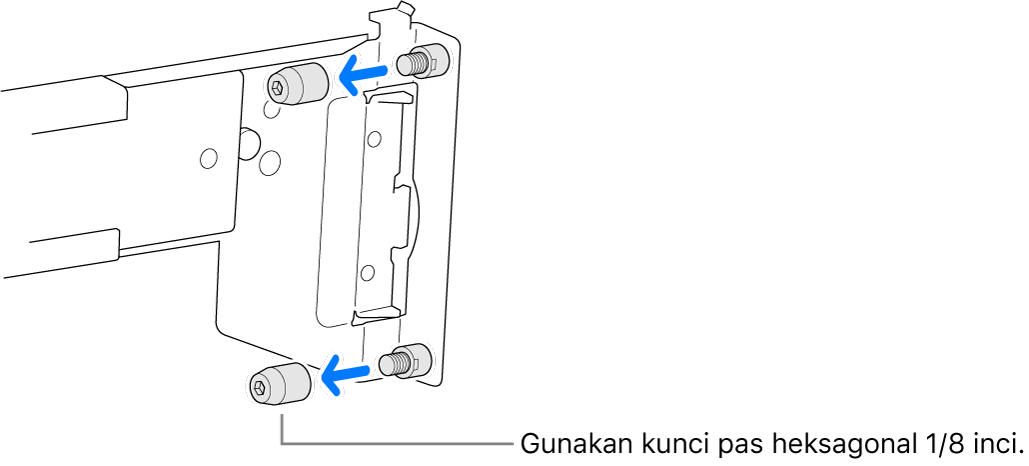 Gunakan kunci pas heksagonal 1/8 inci.