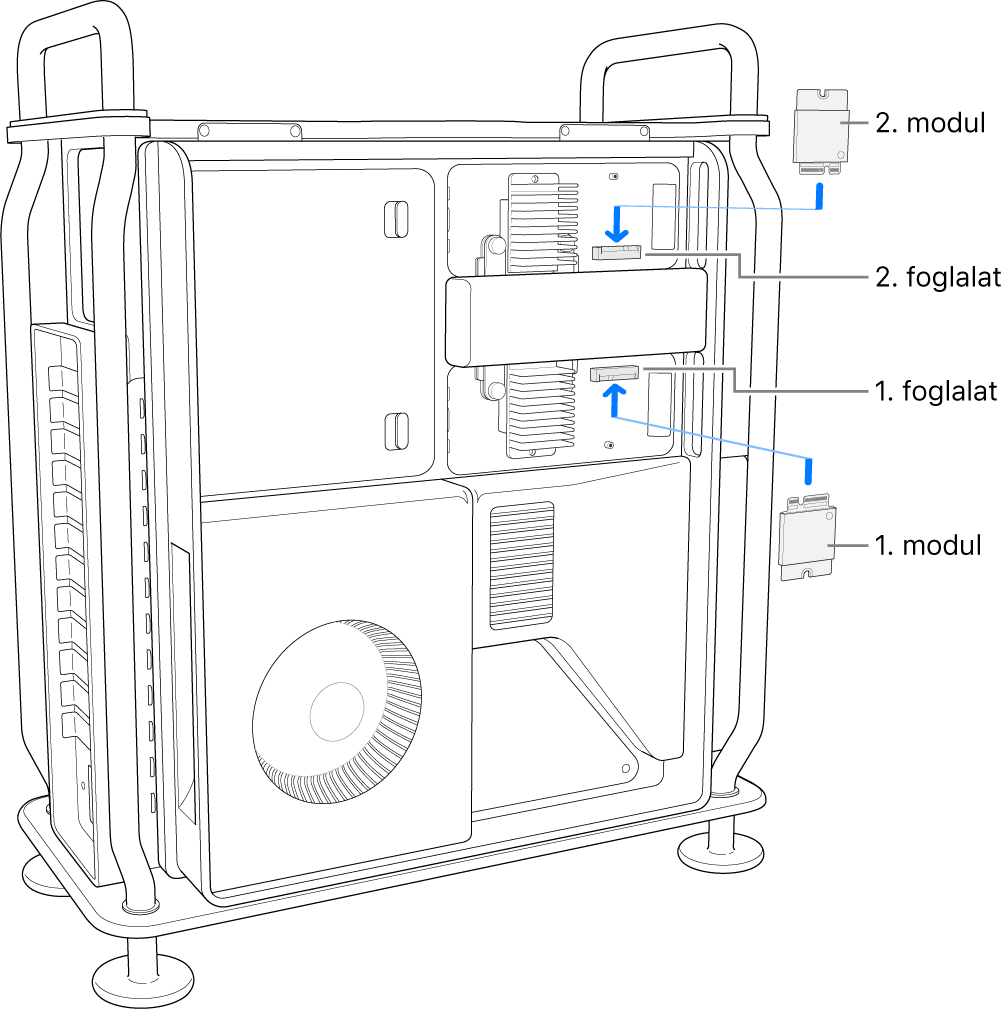 2. modul

2. foglalat

1. foglalat

1. modul