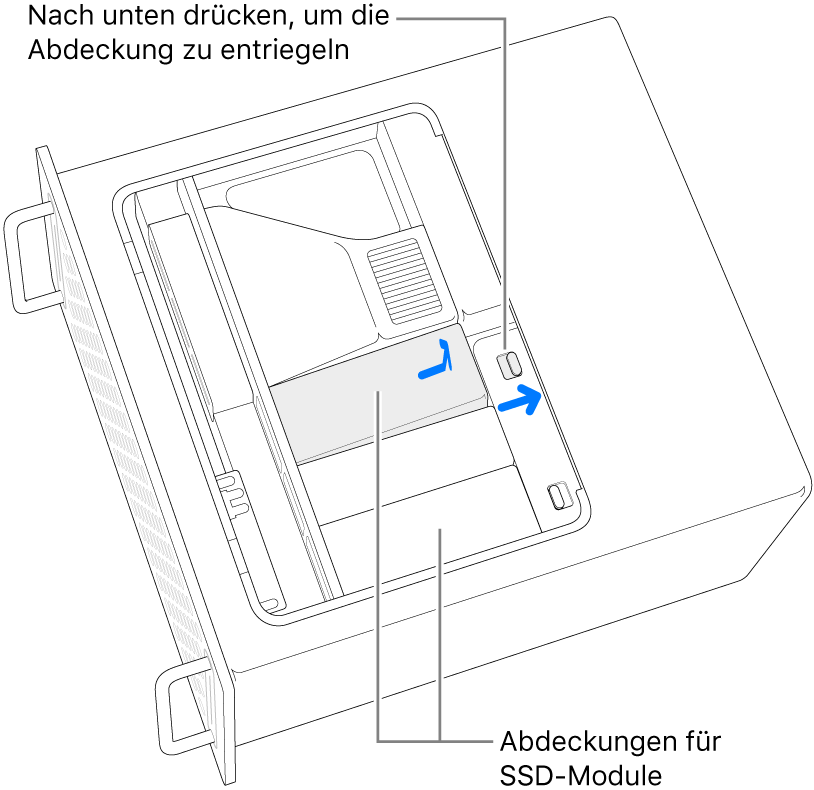 Nach unten drücken, um die Abdeckung zu entriegeln

Abdeckungen für SSD-Module