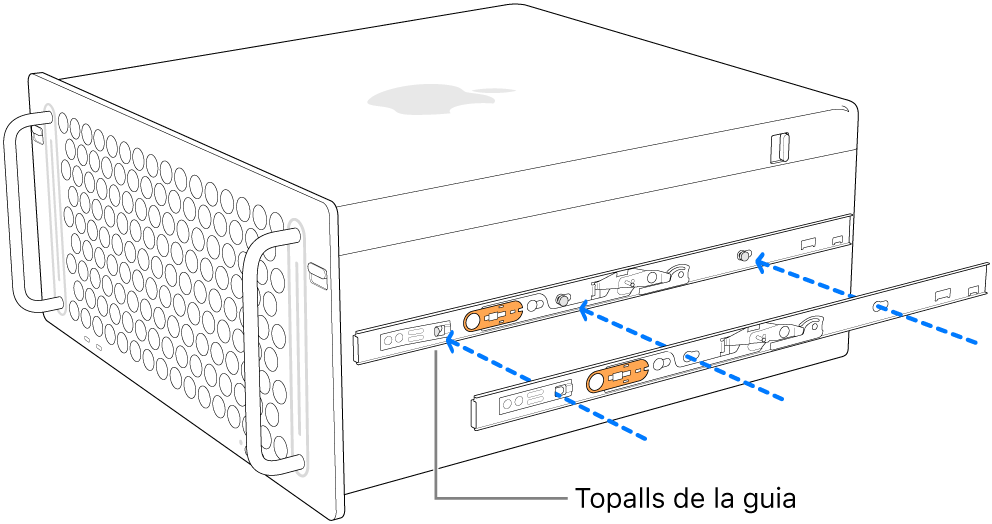 Topalls de la guia