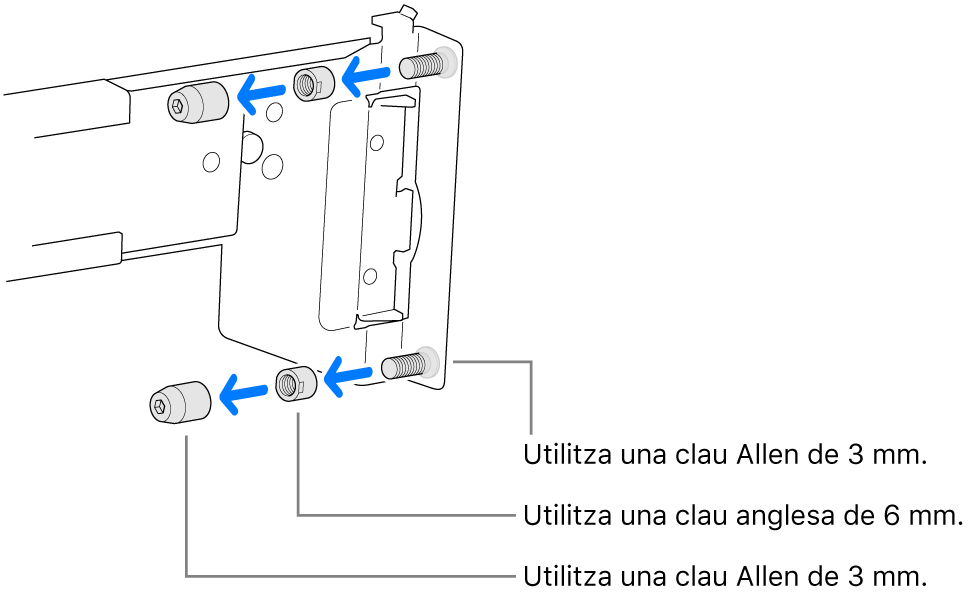 Utilitza una clau Allen de 3 mm.

Utilitza una clau anglesa de 6 mm.

Utilitza una clau Allen de 3 mm.