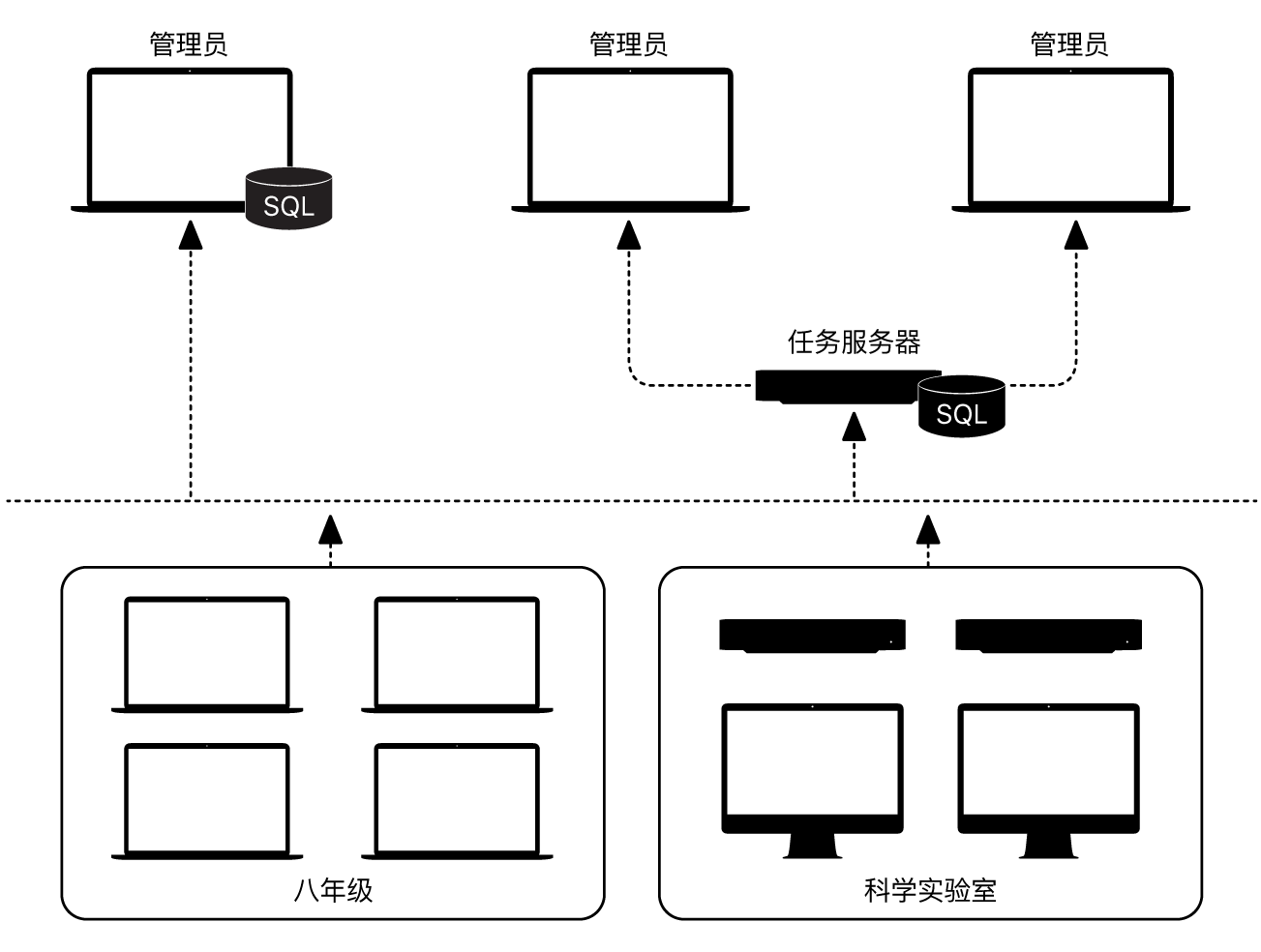 管理员

管理员

管理员

SQL

任务服务器

SQL

八年级

科学实验室