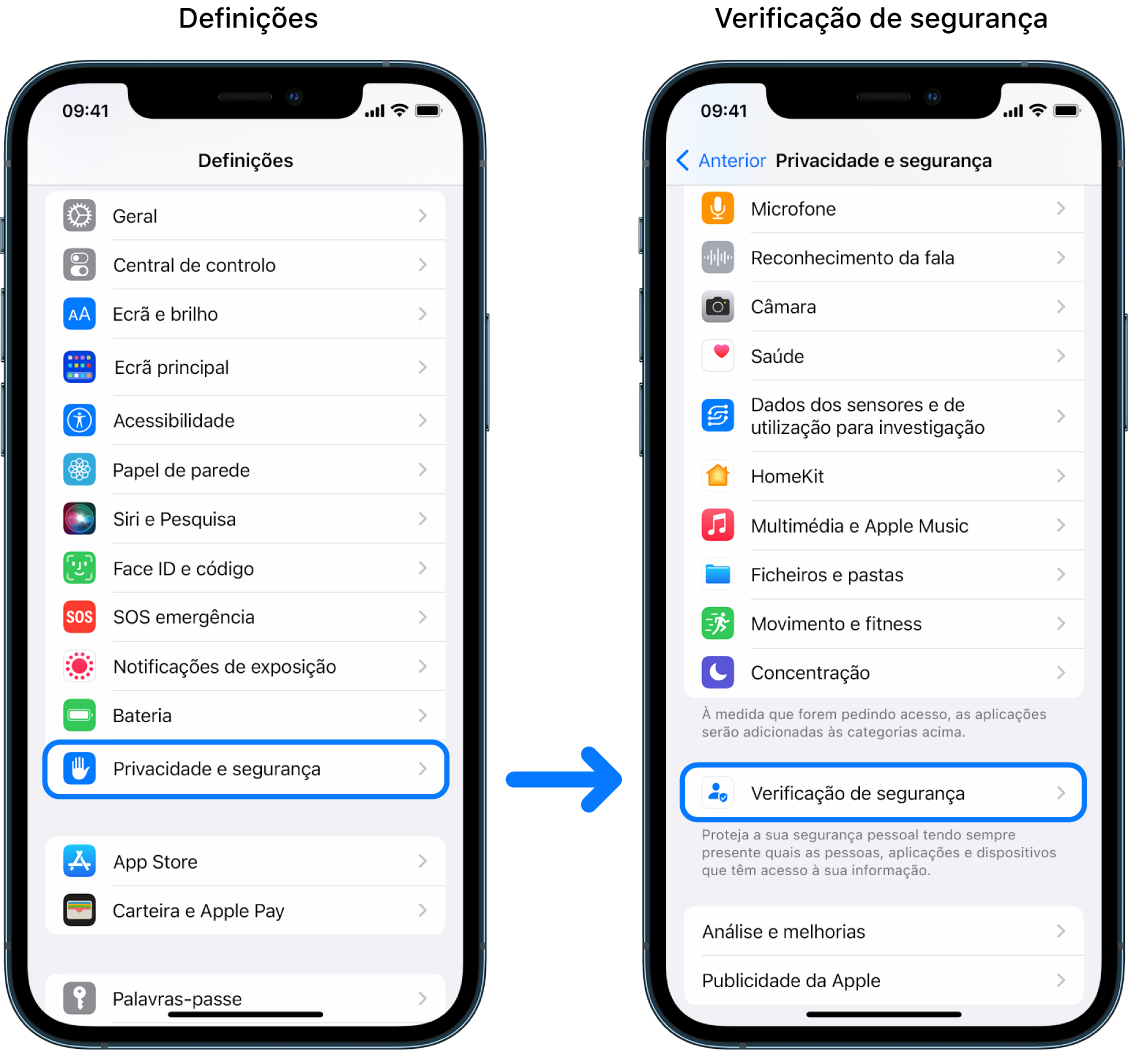 Definições

09:41

Definições

Geral
Central de controlo
Ecrã e brilho
Ecrã principal
Acessibilidade
Papel de parede
Siri e Pesquisa
Face ID e código
SOS emergência
Notificações de exposição
Bateria
Privacidade e segurança

App Store
Carteira e Apple Pay

Palavras-passe

Verificação de segurança

09:41

Anterior Privacidade e segurança

Microfone
Reconhecimento da fala
Câmara
Saúde
Dados dos sensores e de utilização para investigação
HomeKit
Multimédia e Apple Music
Ficheiros e pastas
Movimento e fitness
Concentração

À medida que forem pedindo acesso, as aplicações serão adicionadas às categorias acima.

Verificação de segurança

Proteja a sua segurança pessoal tendo sempre presente quais as pessoas, aplicações e dispositivos que têm acesso à sua informação.

Análise e melhorias
Publicidade da Apple