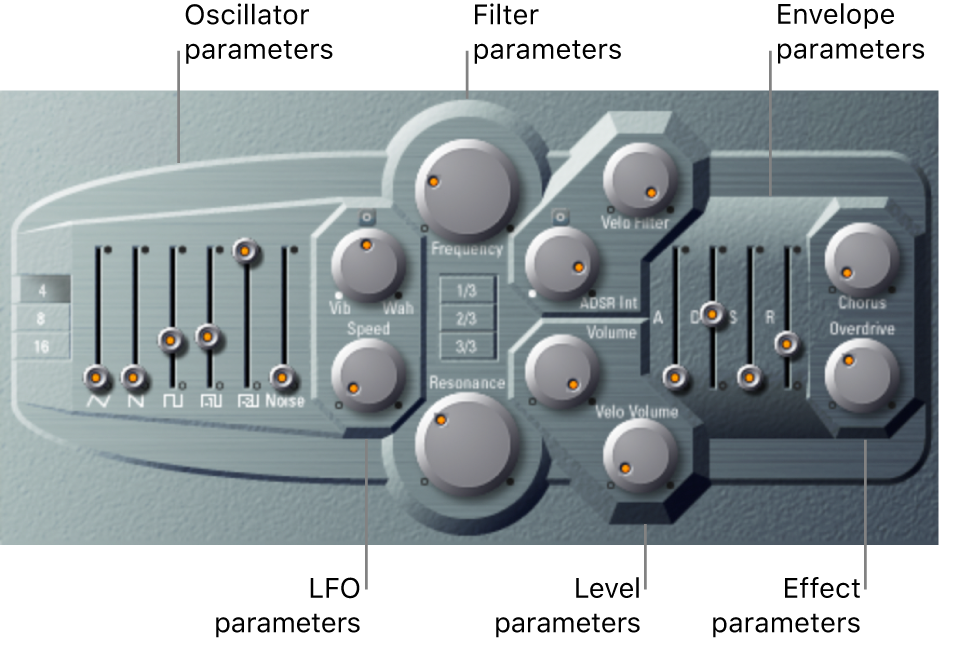 Oscillator parameters

Filter parameters

Envelope parameters

4
8
16

Noise

Vib
Wah
Speed

Frequency

1/3
2/3
3/3

Resonance

Velo Filter

ADSR Int

Volume

Velo Volume

A
D
S
R

Chorus

Overdrive

LFO parameters

Level parameters

Effect parameters