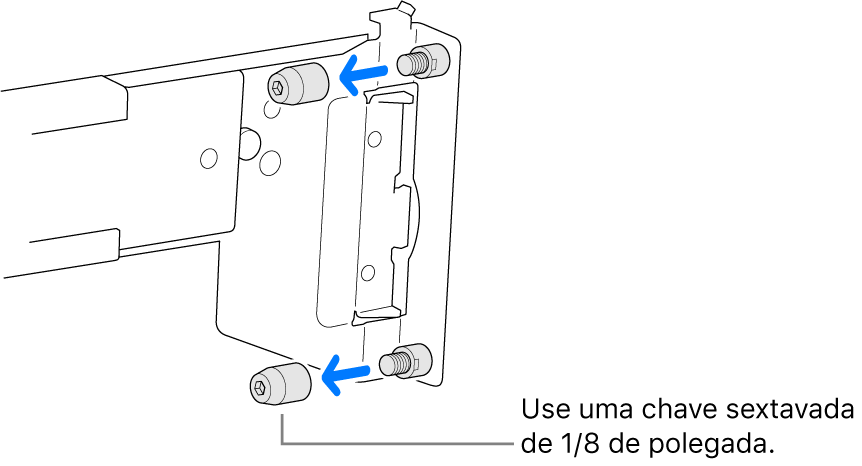 Use uma chave sextavada de 1/8 de polegada.