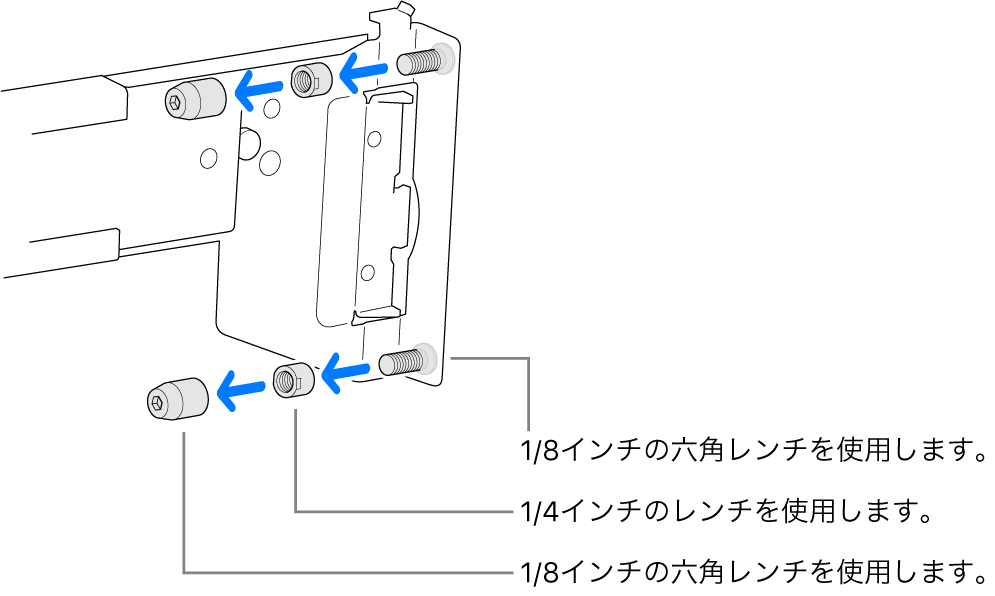 1/8インチの六角レンチを使用します。

1/4インチのレンチを使用します。

1/8インチの六角レンチを使用します。