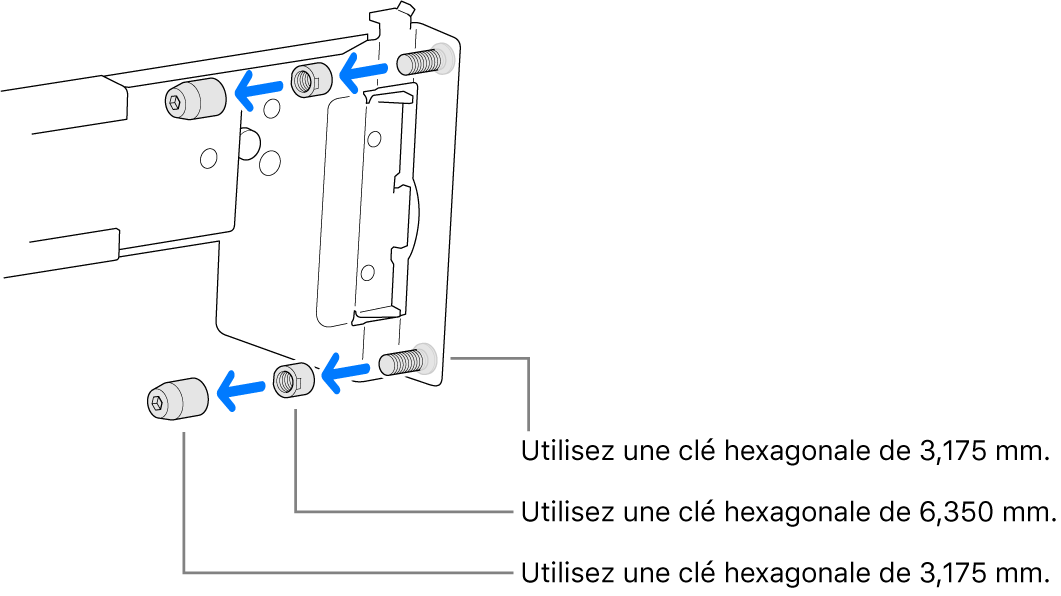 Utilisez une clé hexagonale de 3,175 mm.

Utilisez une clé hexagonale de 6,350 mm.

Utilisez une clé hexagonale de 3,175 mm.